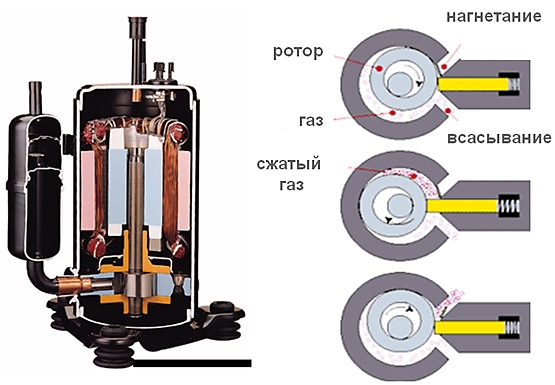 нагнетание

ротор

газ

всасывание

сжатый газ